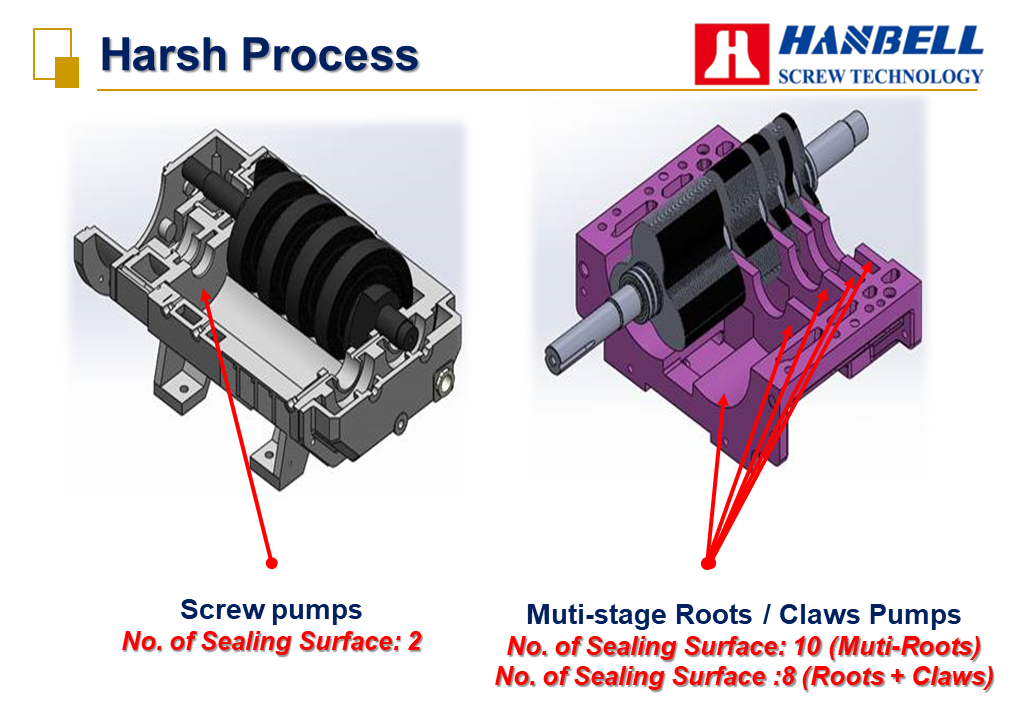 Harsh Process

HANBELL
SCREW TECHNOLOGY

Screw pumps
No. of Sealing Surface: 2

Muti-stage Roots / Claws Pumps
No. of Sealing Surface: 10 (Muti-Roots)
No. of Sealing Surface :8 (Roots + Claws)